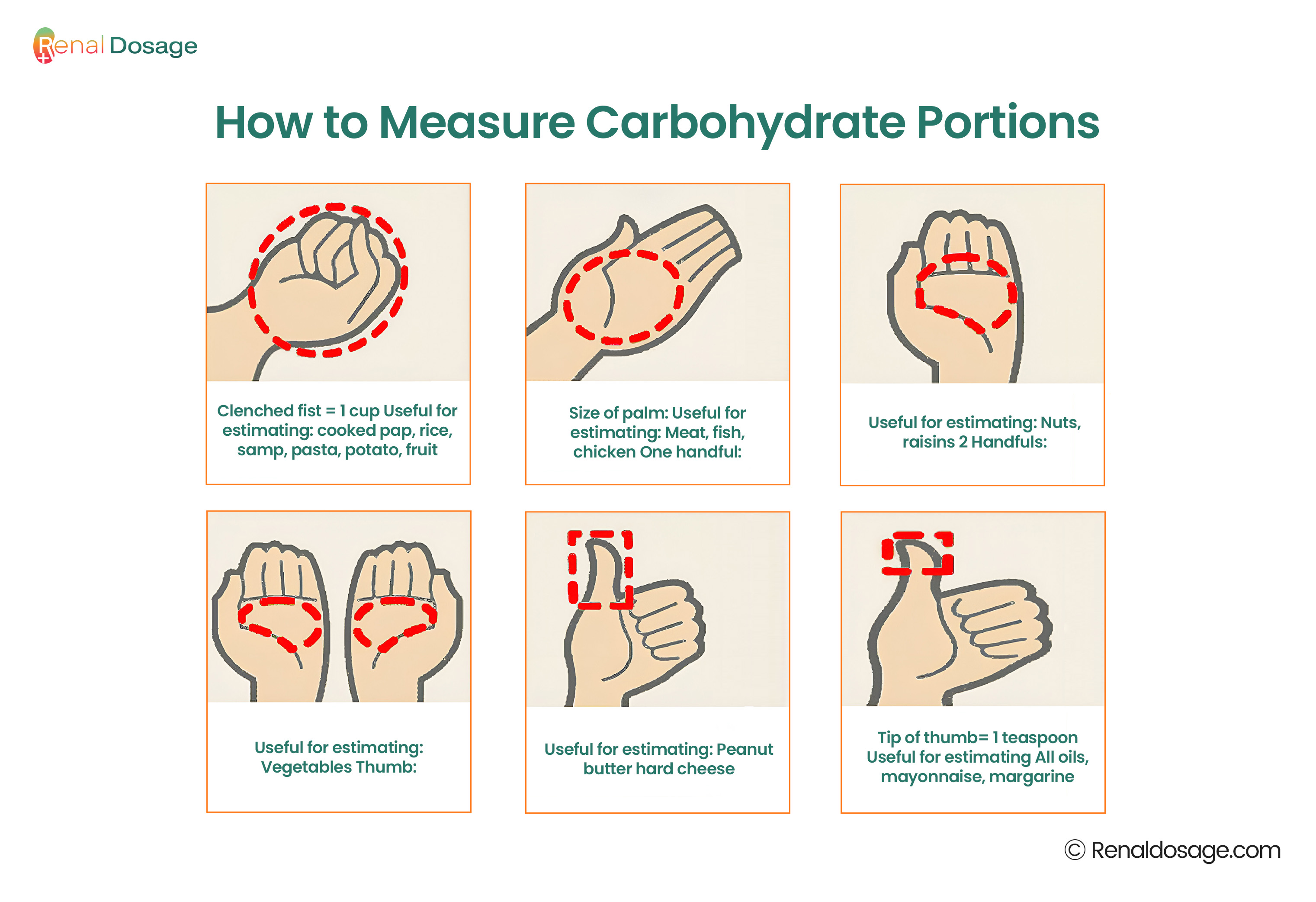 Renal Dosage

How to Measure Carbohydrate Portions

Clenched fist = 1 cup Useful for estimating: cooked pap, rice, samp, pasta, potato, fruit

Size of palm: Useful for estimating: Meat, fish, chicken One handful:

Useful for estimating: Nuts, raisins 2 Handfuls:

Useful for estimating: Vegetables Thumb:

Useful for estimating: Peanut butter hard cheese

Tip of thumb= 1 teaspoon Useful for estimating All oils, mayonnaise, margarine

© Renaldosage.com